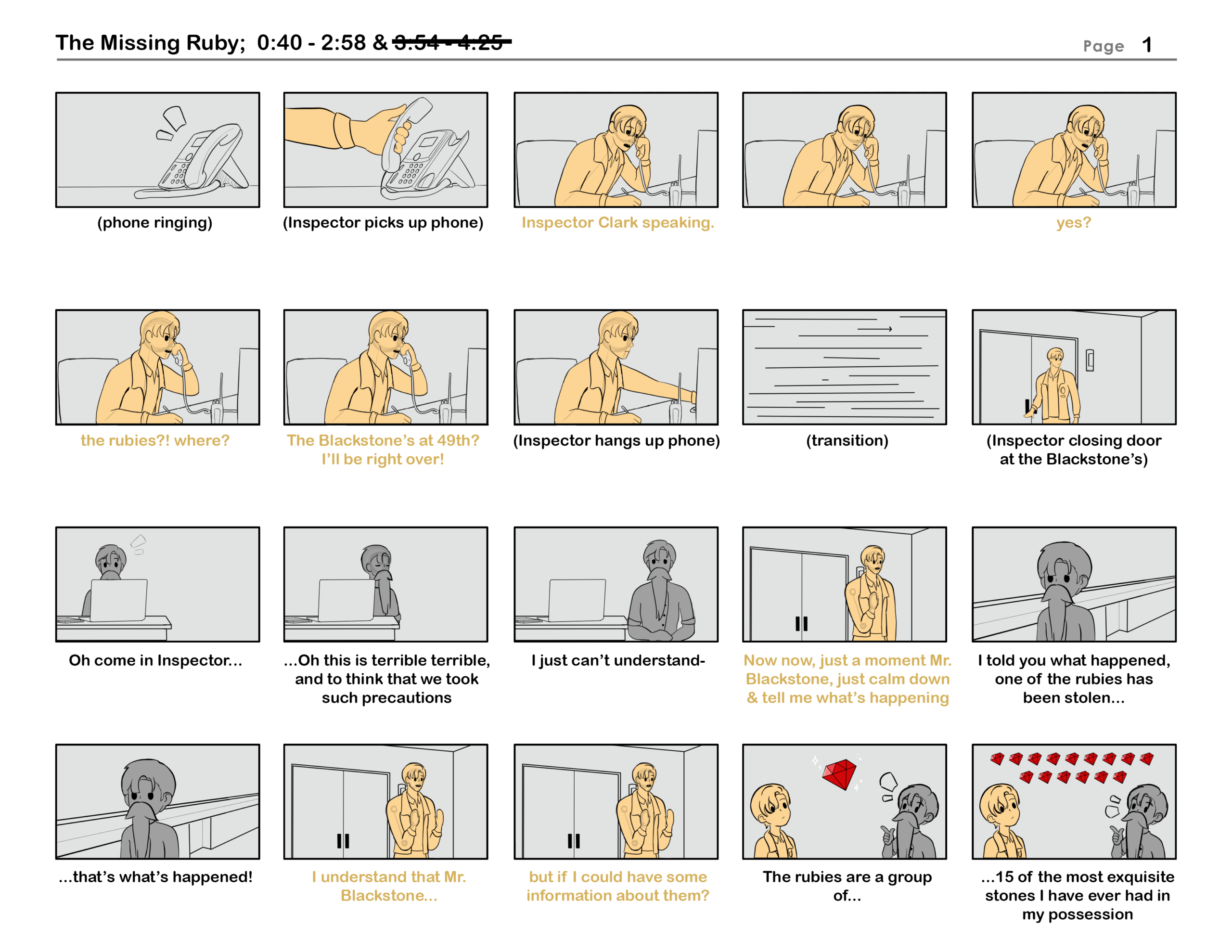 The Missing Ruby; 0:40 - 2:58 & ~~3:54 - 4:25~~

Page 1

(phone ringing)

(Inspector picks up phone)

Inspector Clark speaking.

yes?

the rubies?! where?

The Blackstone's at 49th? I'll be right over!

(Inspector hangs up phone)

(transition)

(Inspector closing door at the Blackstone's)

Oh come in Inspector...

...Oh this is terrible terrible, and to think that we took such precautions

I just can't understand-

Now now, just a moment Mr. Blackstone, just calm down & tell me what's happening

I told you what happened, one of the rubies has been stolen...

...that's what's happened!

I understand that Mr. Blackstone...

but if I could have some information about them?

The rubies are a group of...

...15 of the most exquisite stones I have ever had in my possession